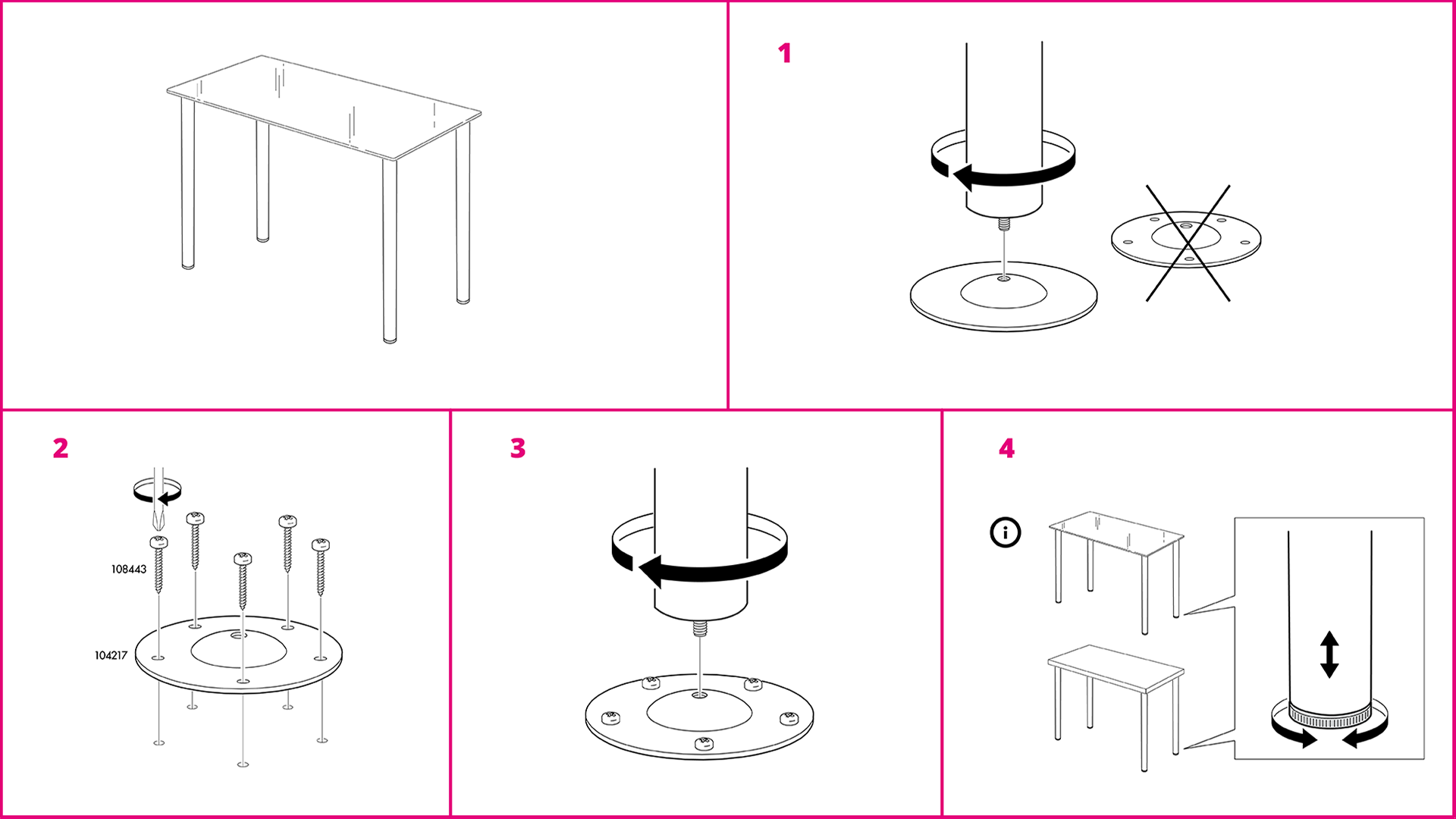 1

2

108443

104217

3

4

i